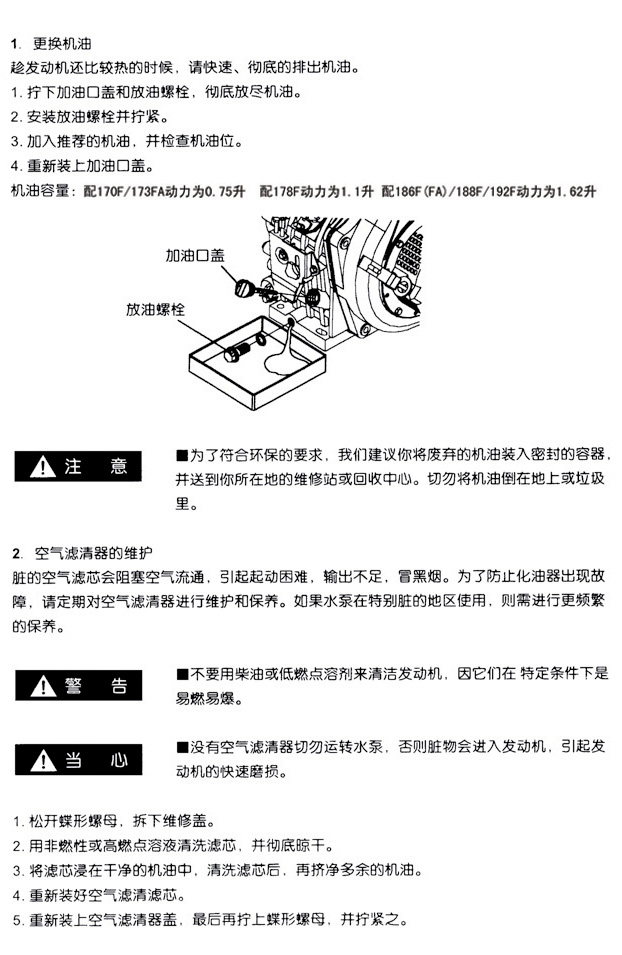 1. 更换机油
趁发动机还比较热的时候，请快速、彻底的排出机油。
1. 拧下加油口盖和放油螺栓，彻底放尽机油。
2. 安装放油螺栓并拧紧。
3. 加入推荐的机油，并检查机油位。
4. 重新装上加油口盖。
机油容量：配170F/173FA动力为0.75升 配178F动力为1.1升 配186F(FA)/188F/192F动力为1.62升

加油口盖
放油螺栓

注 意
■为了符合环保的要求，我们建议你将废弃的机油装入密封的容器，并送到你所在地的维修站或回收中心。切勿将机油倒在地上或垃圾里。

2. 空气滤清器的维护
脏的空气滤芯会阻塞空气流通，引起起动困难，输出不足，冒黑烟。为了防止化油器出现故障，请定期对空气滤清器进行维护和保养。如果水泵在特别脏的地区使用，则需进行更频繁的保养。

警 告
■不要用柴油或低燃点溶剂来清洁发动机，因它们在 特定条件下是易燃易爆。

当 心
■没有空气滤清器切勿运转水泵，否则脏物会进入发动机，引起发动机的快速磨损。

1. 松开蝶形螺母，拆下维修盖。
2. 用非燃性或高燃点溶液清洗滤芯，并彻底晾干。
3. 将滤芯浸在干净的机油中，清洗滤芯后，再挤净多余的机油。
4. 重新装好空气滤清滤芯。
5. 重新装上空气滤清器盖，最后再拧上蝶形螺母，并拧紧之。